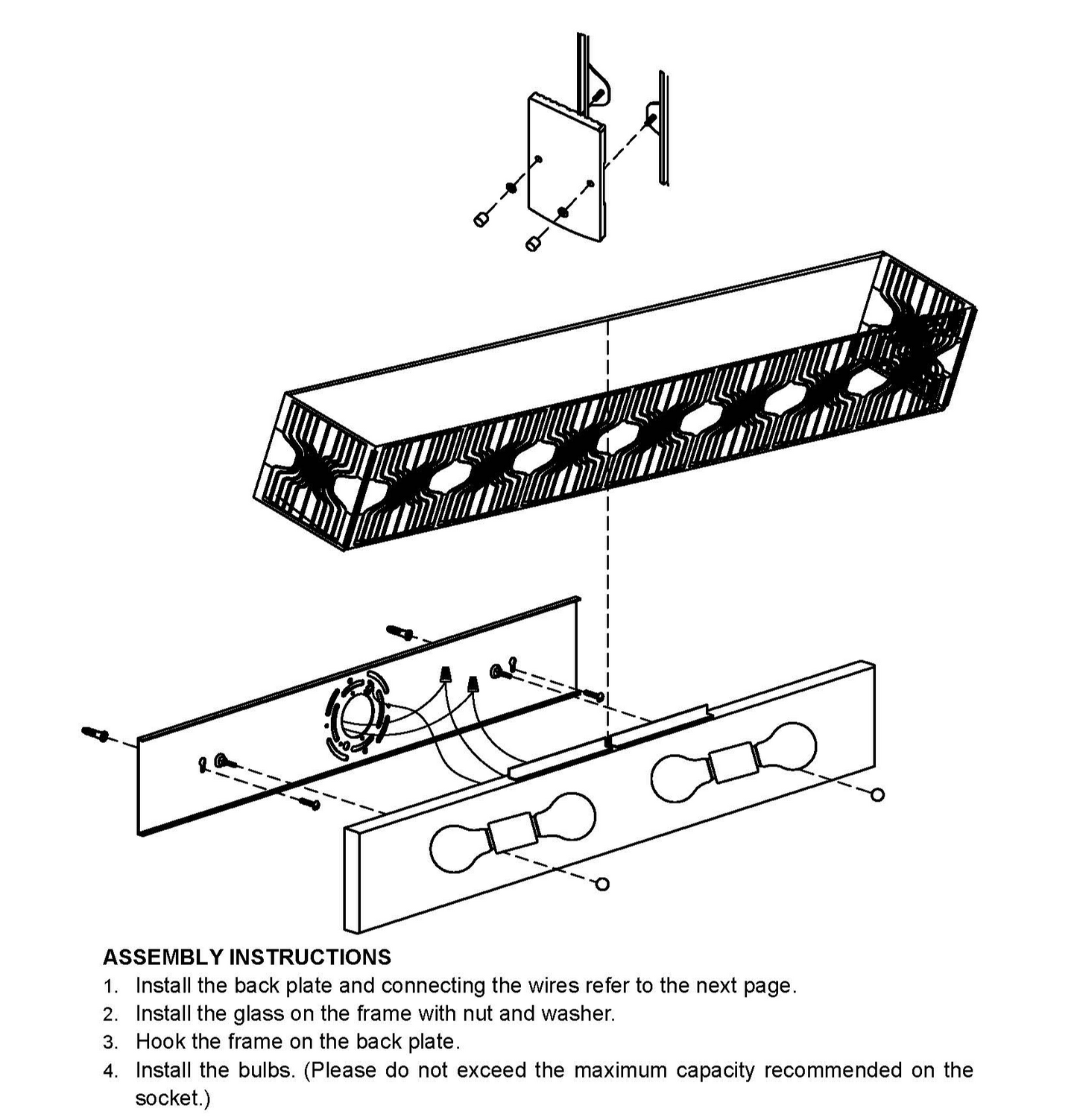 ASSEMBLY INSTRUCTIONS
1. Install the back plate and connecting the wires refer to the next page.
2. Install the glass on the frame with nut and washer.
3. Hook the frame on the back plate.
4. Install the bulbs. (Please do not exceed the maximum capacity recommended on the socket.)