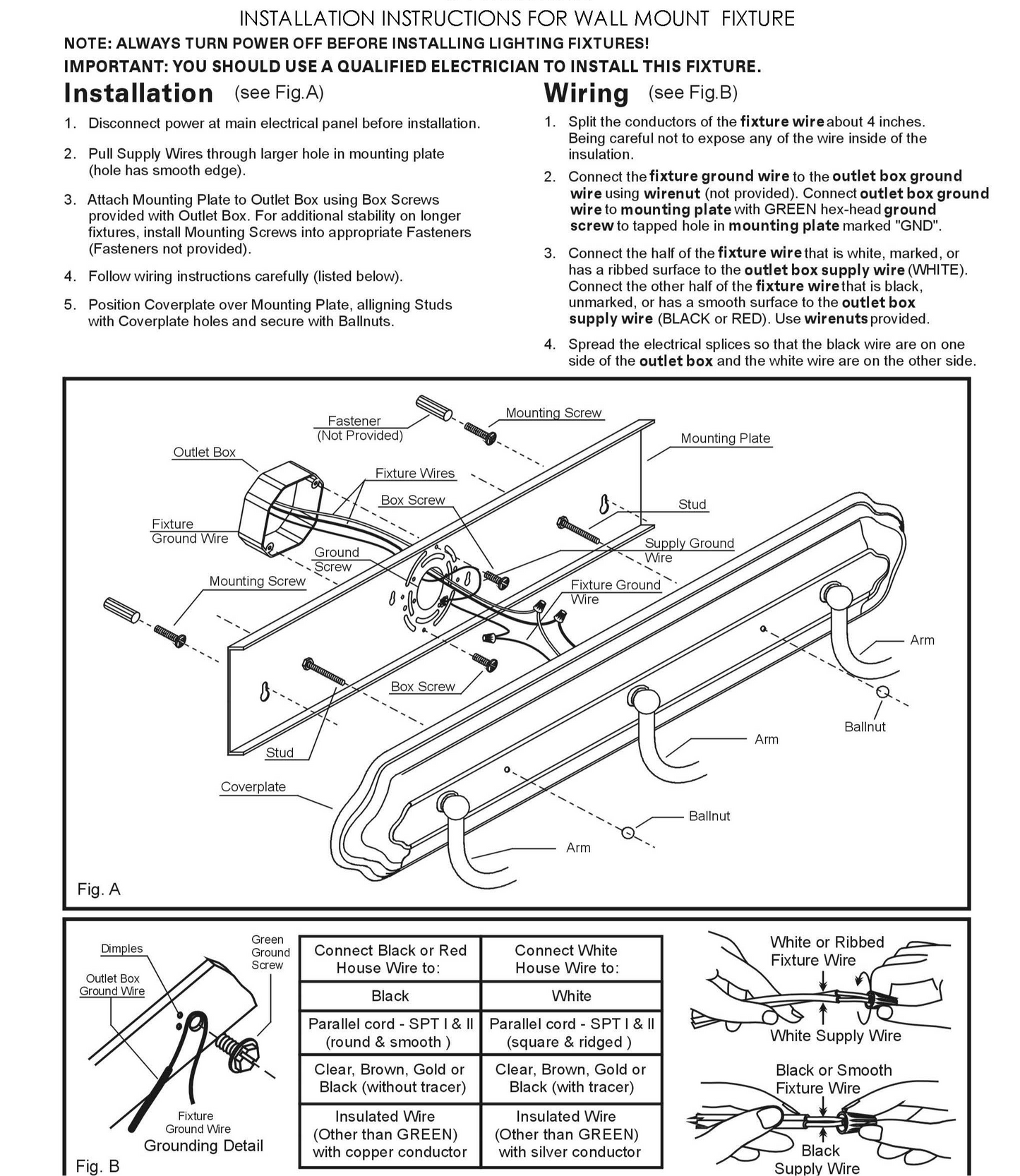 INSTALLATION INSTRUCTIONS FOR WALL MOUNT FIXTURE

NOTE: ALWAYS TURN POWER OFF BEFORE INSTALLING LIGHTING FIXTURES!

IMPORTANT: YOU SHOULD USE A QUALIFIED ELECTRICIAN TO INSTALL THIS FIXTURE.

Installation (see Fig.A)

1. Disconnect power at main electrical panel before installation.

2. Pull Supply Wires through larger hole in mounting plate (hole has smooth edge).

3. Attach Mounting Plate to Outlet Box using Box Screws provided with Outlet Box. For additional stability on longer fixtures, install Mounting Screws into appropriate Fasteners (Fasteners not provided).

4. Follow wiring instructions carefully (listed below).

5. Position Coverplate over Mounting Plate, alligning Studs with Coverplate holes and secure with Ballnuts.

Wiring (see Fig.B)

1. Split the conductors of the fixture wire about 4 inches. Being careful not to expose any of the wire inside of the insulation.

2. Connect the fixture ground wire to the outlet box ground wire using wirenut (not provided). Connect outlet box ground wire to mounting plate with GREEN hex-head ground screw to tapped hole in mounting plate marked "GND".

3. Connect the half of the fixture wire that is white, marked, or has a ribbed surface to the outlet box supply wire (WHITE). Connect the other half of the fixture wire that is black, unmarked, or has a smooth surface to the outlet box supply wire (BLACK or RED). Use wirenuts provided.

4. Spread the electrical splices so that the black wire are on one side of the outlet box and the white wire are on the other side.

Fastener (Not Provided)
Mounting Screw
Mounting Plate
Outlet Box
Fixture Wires
Box Screw
Stud
Fixture Ground Wire
Ground Screw
Supply Ground Wire
Mounting Screw
Fixture Ground Wire
Arm
Box Screw
Ballnut
Arm
Stud
Coverplate
Ballnut
Arm
Fig. A

Dimples
Green Ground Screw
Outlet Box Ground Wire
Fixture Ground Wire
Grounding Detail
Fig. B

| Connect Black or Red House Wire to: | Connect White House Wire to: |
|---|---|
| Black | White |
| Parallel cord - SPT I & II (round & smooth ) | Parallel cord - SPT I & II (square & ridged ) |
| Clear, Brown, Gold or Black (without tracer) | Clear, Brown, Gold or Black (with tracer) |
| Insulated Wire (Other than GREEN) with copper conductor | Insulated Wire (Other than GREEN) with silver conductor |

White or Ribbed Fixture Wire
White Supply Wire
Black or Smooth Fixture Wire
Black Supply Wire